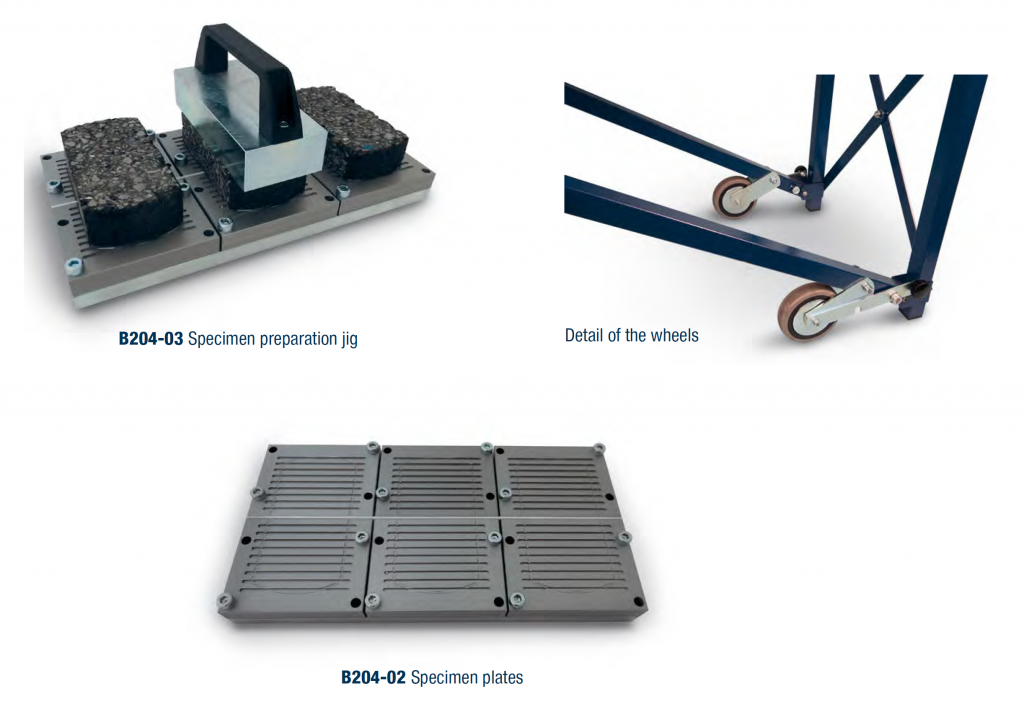 B204-03 Specimen preparation jig

Detail of the wheels

B204-02 Specimen plates