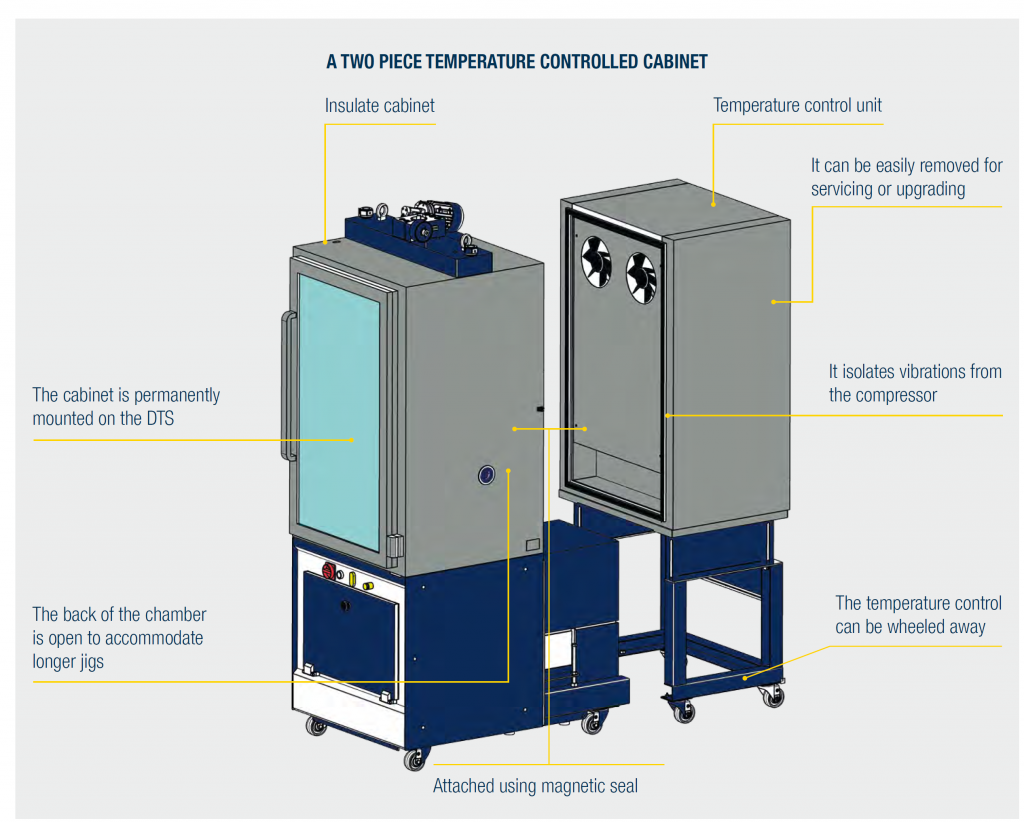 A TWO PIECE TEMPERATURE CONTROLLED CABINET

Insulate cabinet

Temperature control unit

It can be easily removed for servicing or upgrading

The cabinet is permanently mounted on the DTS

It isolates vibrations from the compressor

The back of the chamber is open to accommodate longer jigs

The temperature control can be wheeled away

Attached using magnetic seal